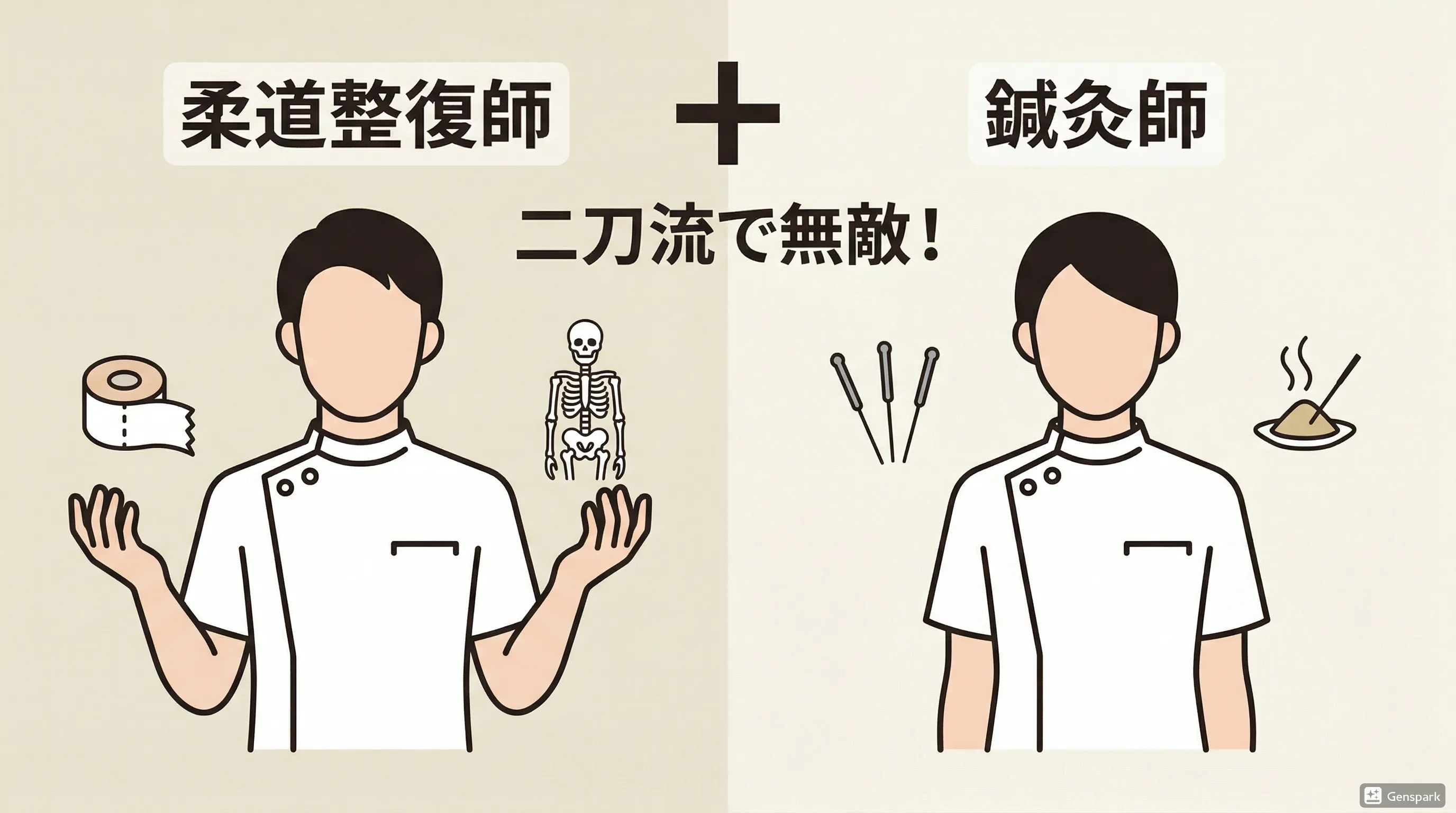 柔道整復師

＋

鍼灸師

二刀流で無敵！

Genspark